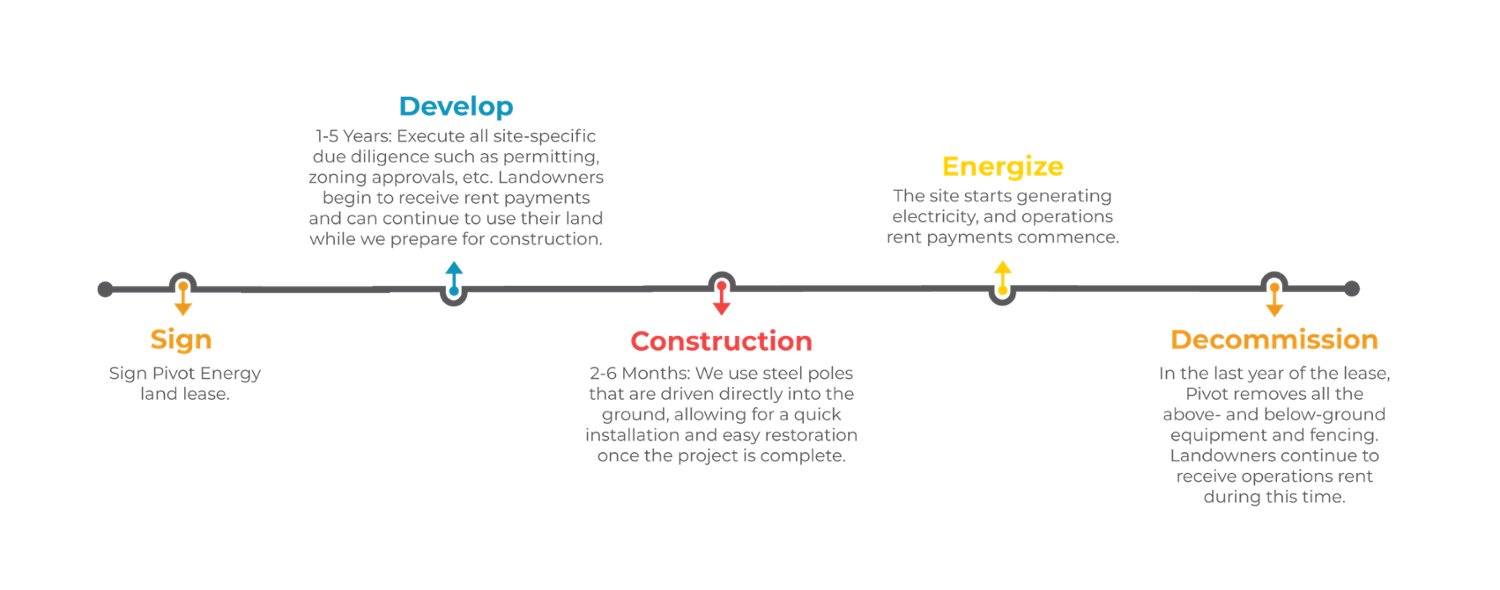 Sign

Sign Pivot Energy land lease.

Develop

1-5 Years: Execute all site-specific due diligence such as permitting, zoning approvals, etc. Landowners begin to receive rent payments and can continue to use their land while we prepare for construction.

Construction

2-6 Months: We use steel poles that are driven directly into the ground, allowing for a quick installation and easy restoration once the project is complete.

Energize

The site starts generating electricity, and operations rent payments commence.

Decommission

In the last year of the lease, Pivot removes all the above- and below-ground equipment and fencing. Landowners continue to receive operations rent during this time.